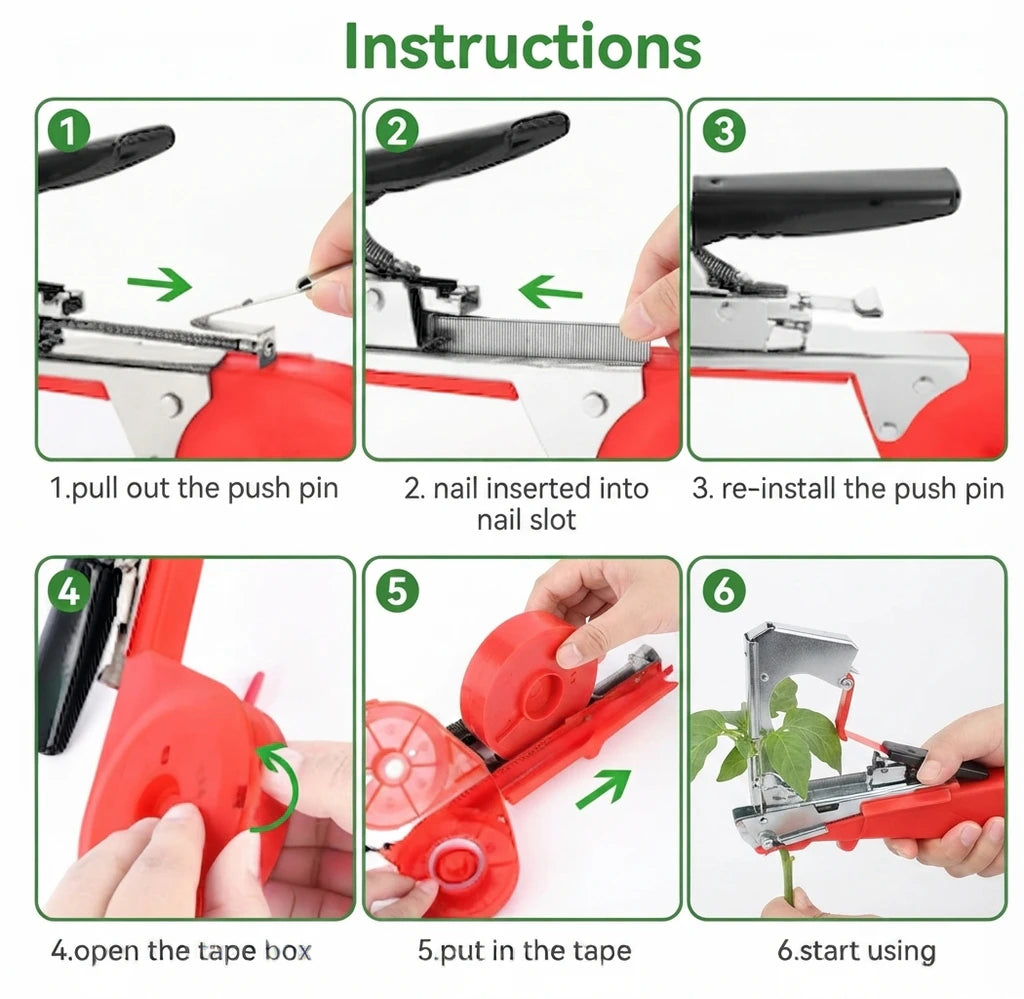 Instructions

1

2

3

1.pull out the push pin

2. nail inserted into nail slot

3. re-install the push pin

4

5

6

4.open the tape box

5.put in the tape

6.start using